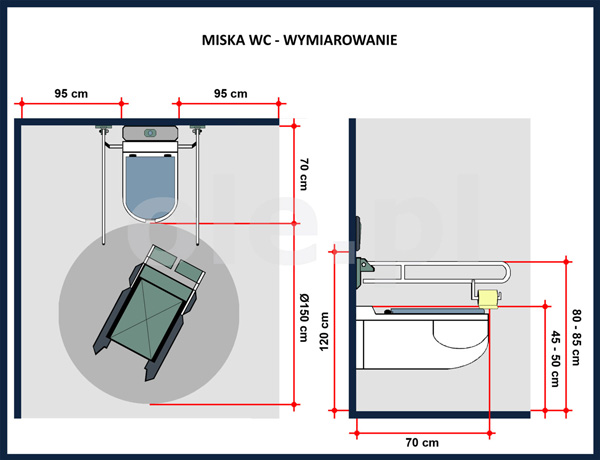 MISKA WC - WYMIAROWANIE

95 cm

95 cm

70 cm

Ø150 cm

120 cm

80 - 85 cm

45 - 50 cm

70 cm

ole.pl