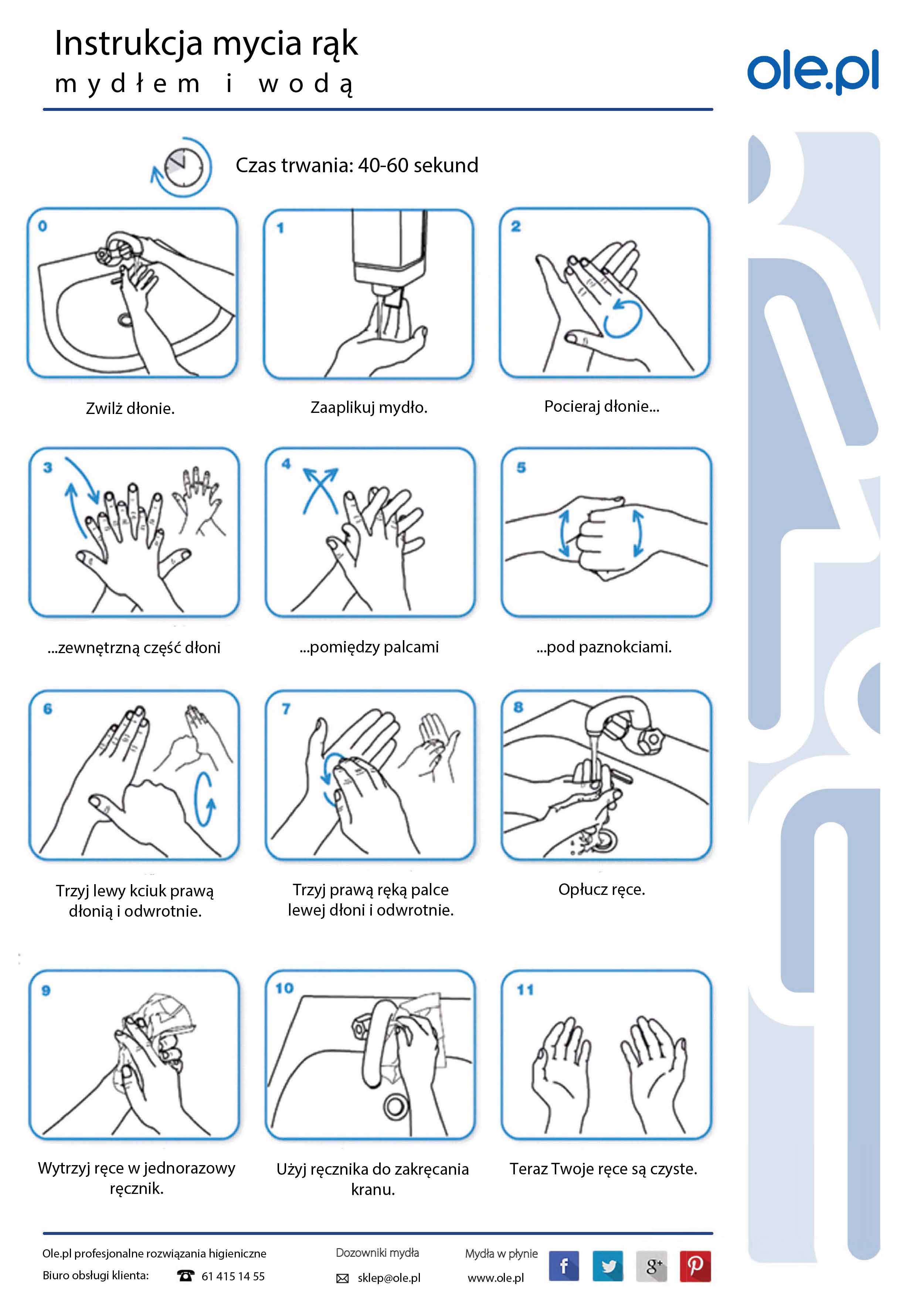 Instrukcja mycia rąk
mydłem i wodą

ole.pl

Czas trwania: 40-60 sekund

0
Zwilż dłonie.

1
Zaaplikuj mydło.

2
Pocieraj dłonie...

3
...zewnętrzną część dłoni

4
...pomiędzy palcami

5
...pod paznokciami.

6
Trzyj lewy kciuk prawą dłonią i odwrotnie.

7
Trzyj prawą ręką palce lewej dłoni i odwrotnie.

8
Opłucz ręce.

9
Wytrzyj ręce w jednorazowy ręcznik.

10
Użyj ręcznika do zakręcania kranu.

11
Teraz Twoje ręce są czyste.

Ole.pl profesjonalne rozwiązania higieniczne
Biuro obsługi klienta: 61 415 14 55

Dozowniki mydła
sklep@ole.pl

Mydła w płynie
www.ole.pl

f
g+